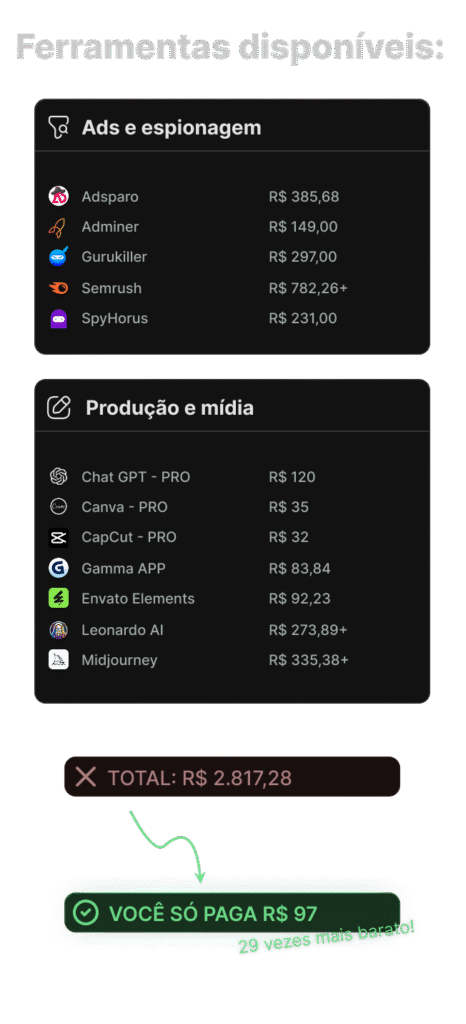 Ferramentas disponíveis:

Ads e espionagem

Adsparo R$ 385,68
Adminer R$ 149,00
Gurukiller R$ 297,00
Semrush R$ 782,26+
SpyHorus R$ 231,00

Produção e mídia

Chat GPT - PRO R$ 120
Canva - PRO R$ 35
CapCut - PRO R$ 32
Gamma APP R$ 83,84
Envato Elements R$ 92,23
Leonardo AI R$ 273,89+
Midjourney R$ 335,38+

TOTAL: R$ 2.817,28

VOCÊ SÓ PAGA R$ 97

29 vezes mais barato!